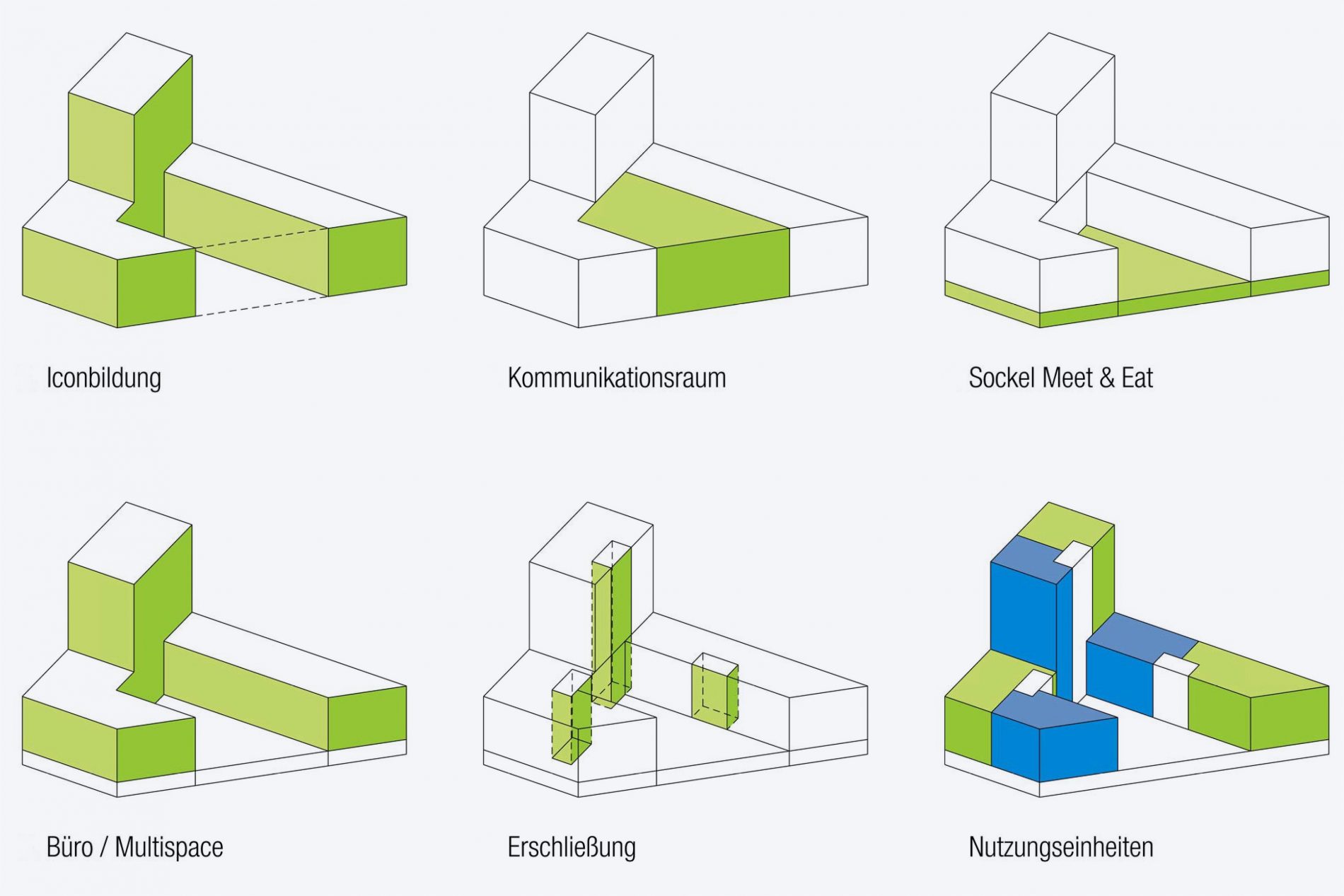 Iconbildung

Kommunikationsraum

Sockel Meet & Eat

Büro / Multispace

Erschließung

Nutzungseinheiten